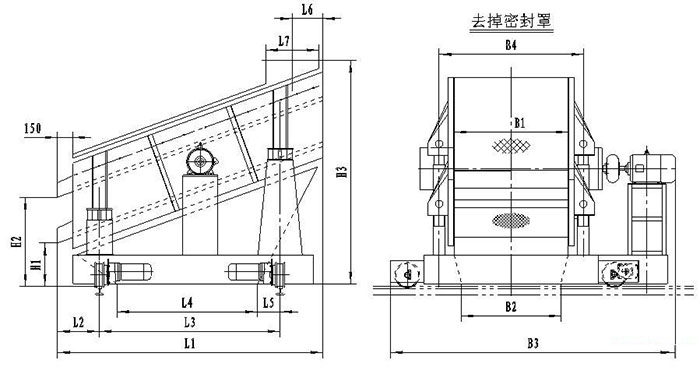 L6
L7
150
H3
H2
H1
L4
L5
L2
L3
L1
去掉密封罩
B4
B1
B2
B3